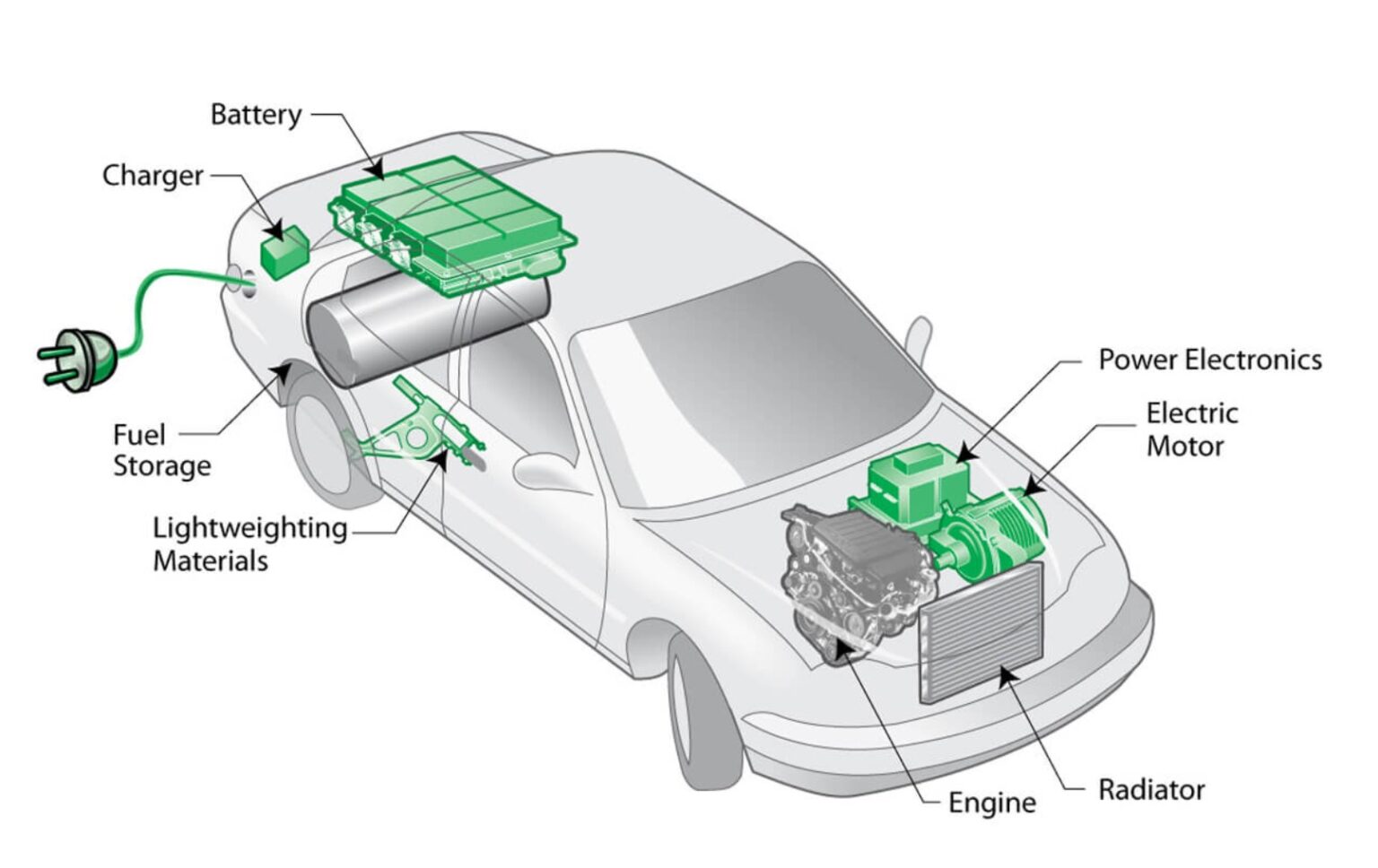 Battery

Charger

Fuel Storage

Lightweighting Materials

Power Electronics

Electric Motor

Engine

Radiator